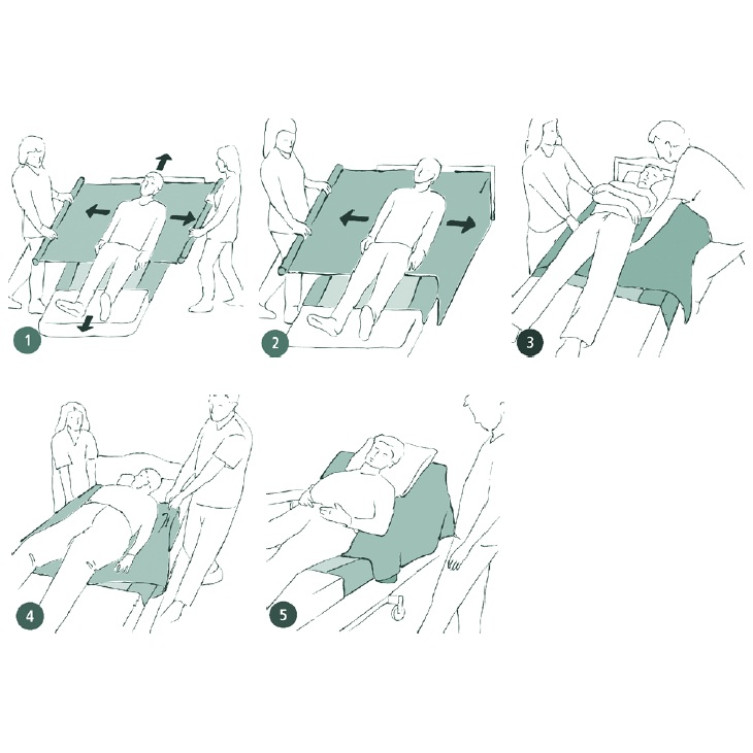 1

2

3

4

5